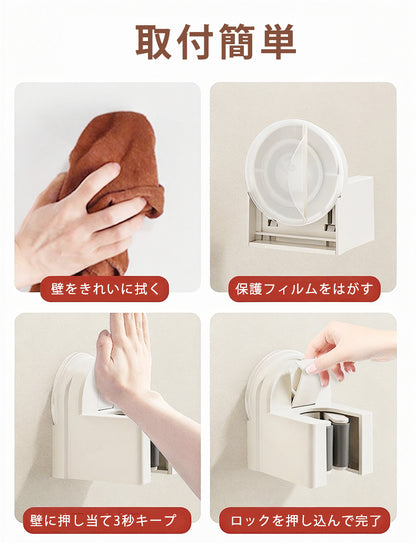 取付簡単

壁をきれいに拭く

保護フィルムをはがす

壁に押し当て3秒キープ

ロックを押し込んで完了